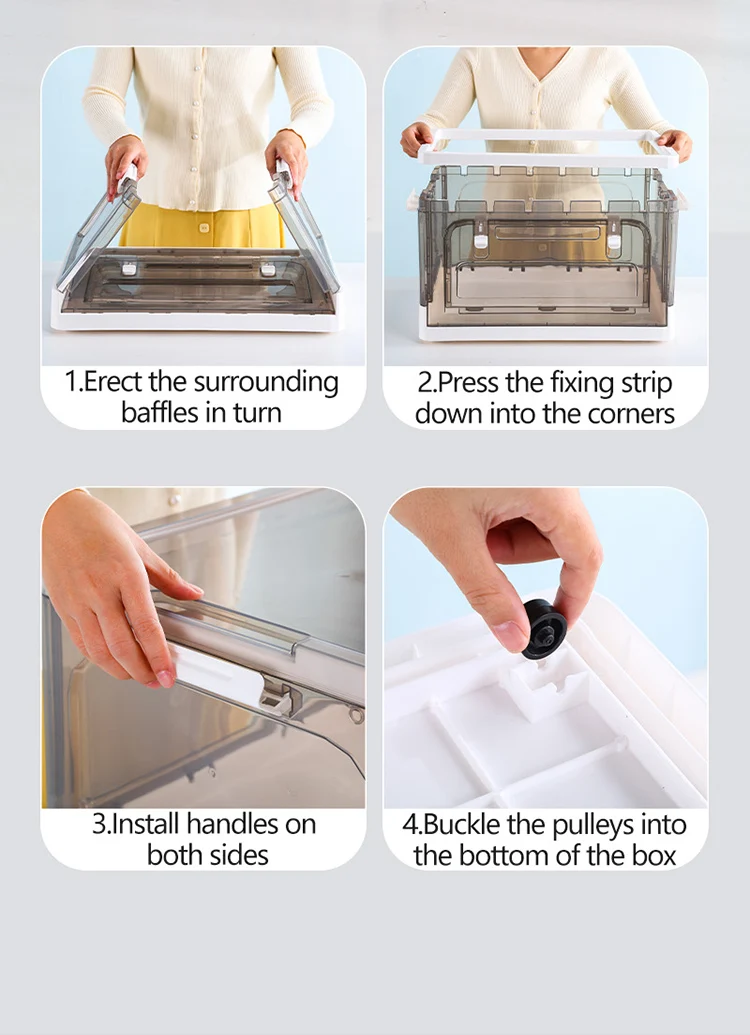 1.Erect the surrounding baffles in turn

2.Press the fixing strip down into the corners

3.Install handles on both sides

4.Buckle the pulleys into the bottom of the box