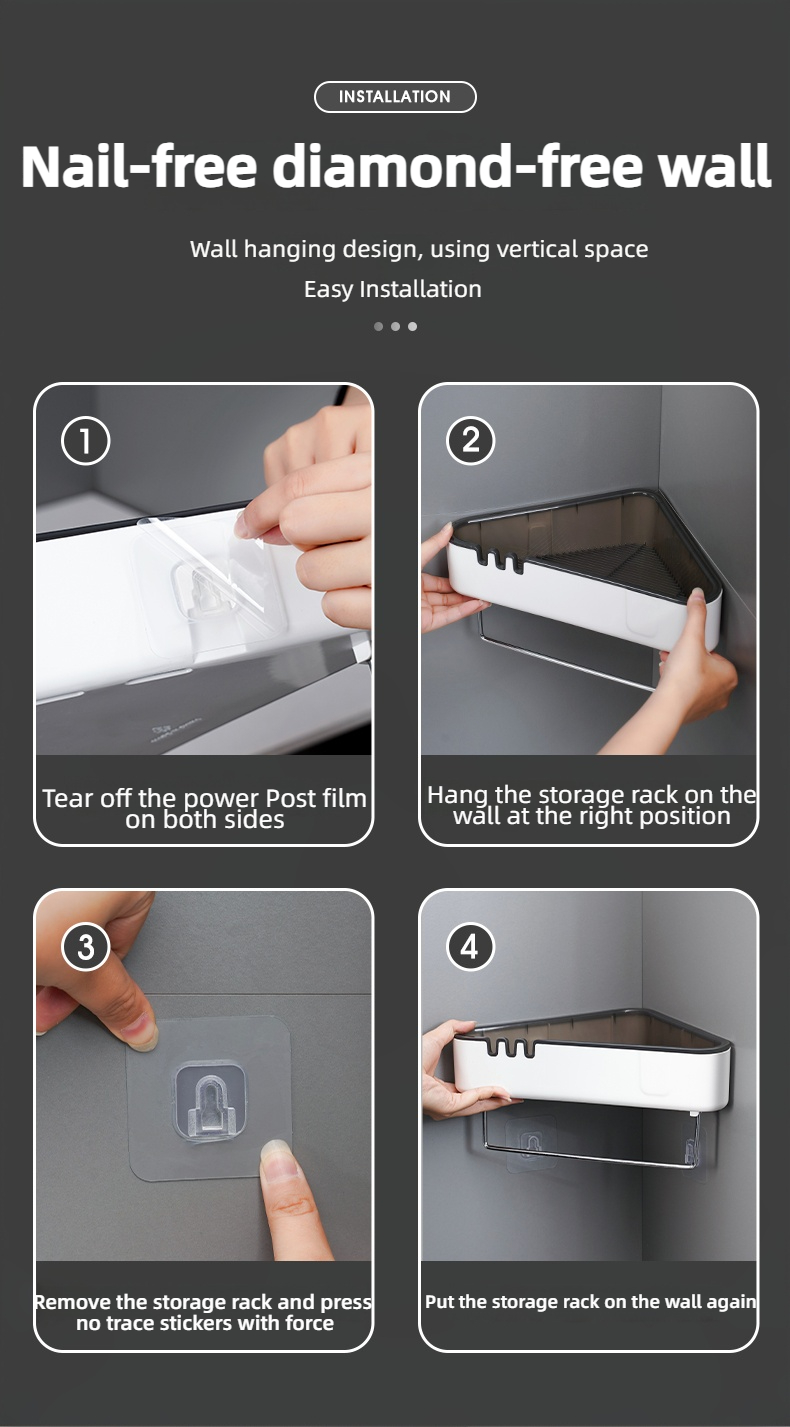 INSTALLATION

Nail-free diamond-free wall

Wall hanging design, using vertical space
Easy Installation

1

Tear off the power Post film on both sides

2

Hang the storage rack on the wall at the right position

3

Remove the storage rack and press no trace stickers with force

4

Put the storage rack on the wall again