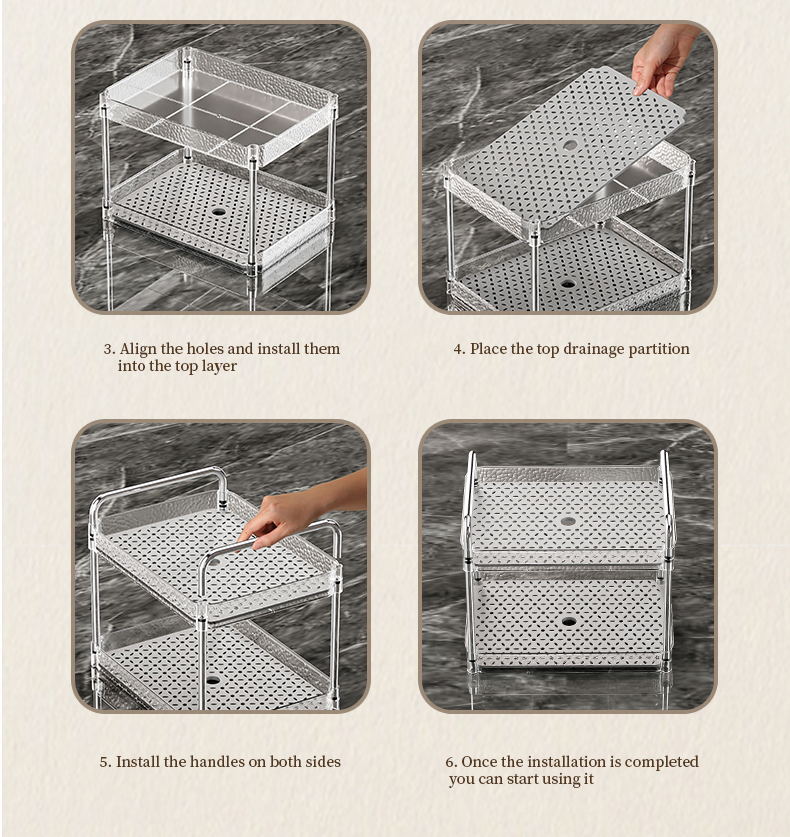 3. Align the holes and install them into the top layer

4. Place the top drainage partition

5. Install the handles on both sides

6. Once the installation is completed you can start using it