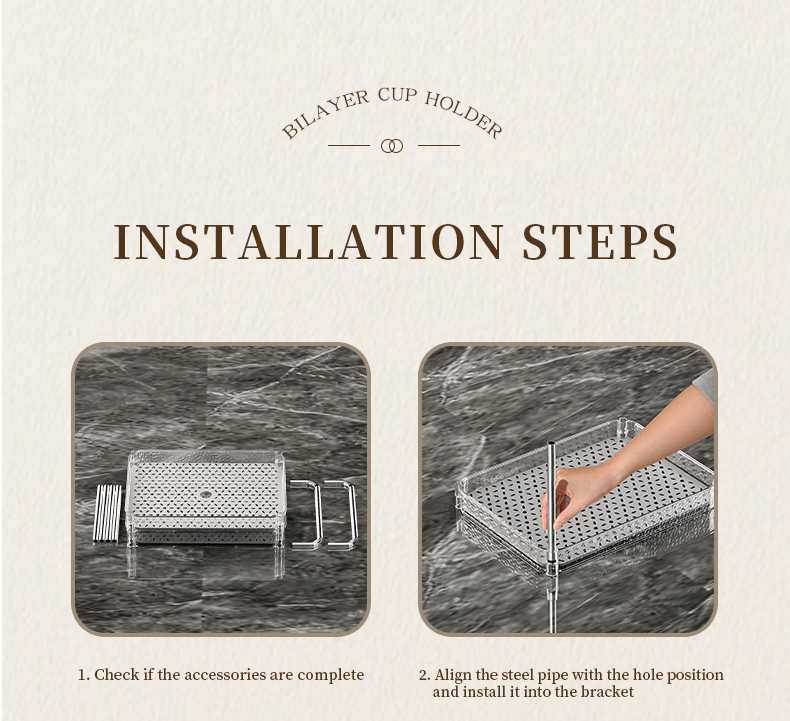 BILAYER CUP HOLDER

INSTALLATION STEPS

1. Check if the accessories are complete

2. Align the steel pipe with the hole position and install it into the bracket