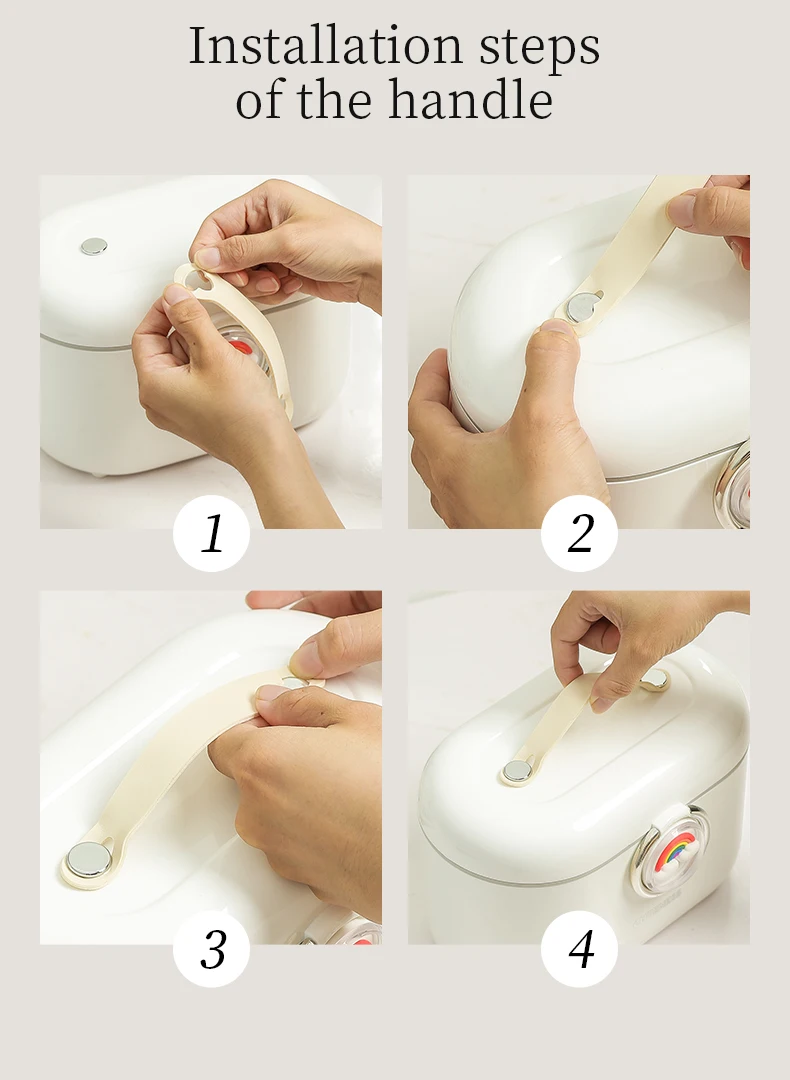 Installation steps of the handle

1

2

3

4